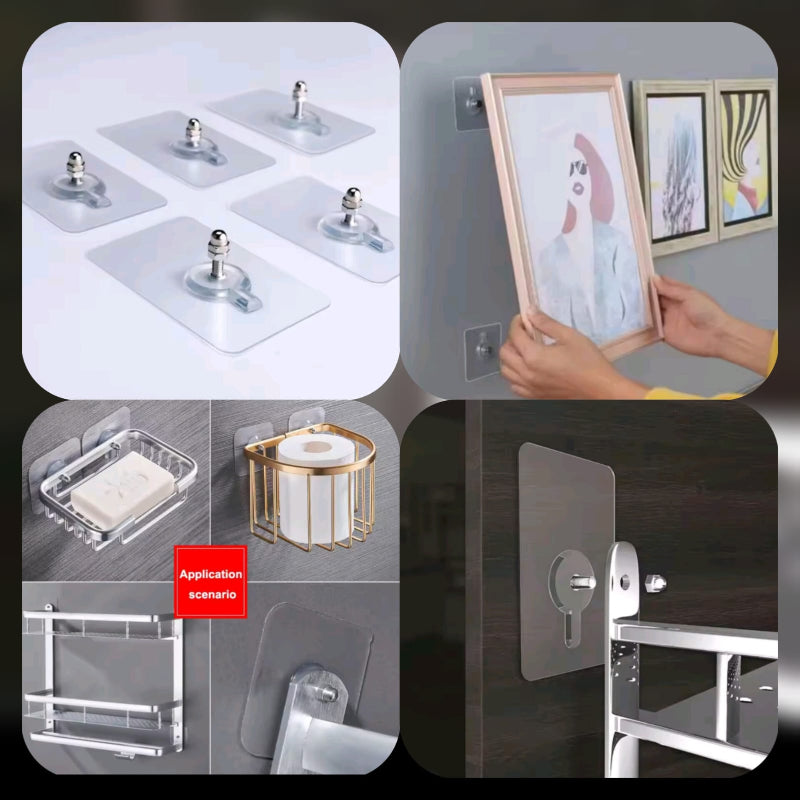 Application scenario